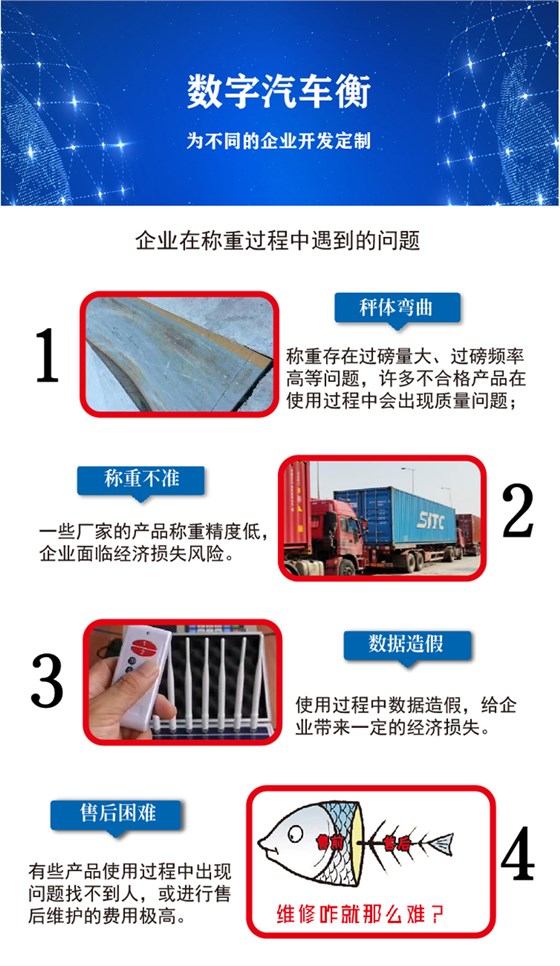 数字汽车衡

为不同的企业开发定制

企业在称重过程中遇到的问题

1

秤体弯曲

称重存在过磅量大、过磅频率高等问题，许多不合格产品在使用过程中会出现质量问题；

称重不准

一些厂家的产品称重精度低，企业面临经济损失风险。

SITC

2

3

数据造假

使用过程中数据造假，给企业带来一定的经济损失。

售后困难

有些产品使用过程中出现问题找不到人，或进行售后维护的费用极高。

售前

售后

维修咋就那么难？

4